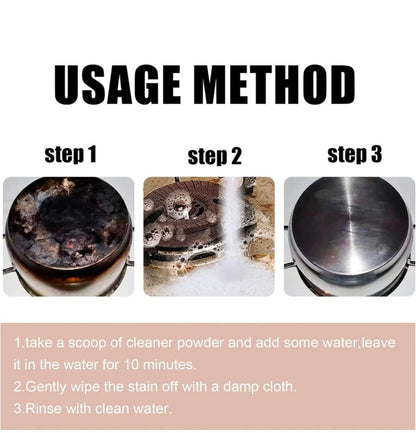 USAGE METHOD

step 1

step 2

step 3

1.take a scoop of cleaner powder and add some water,leave it in the water for 10 minutes.
2.Gently wipe the stain off with a damp cloth.
3.Rinse with clean water.