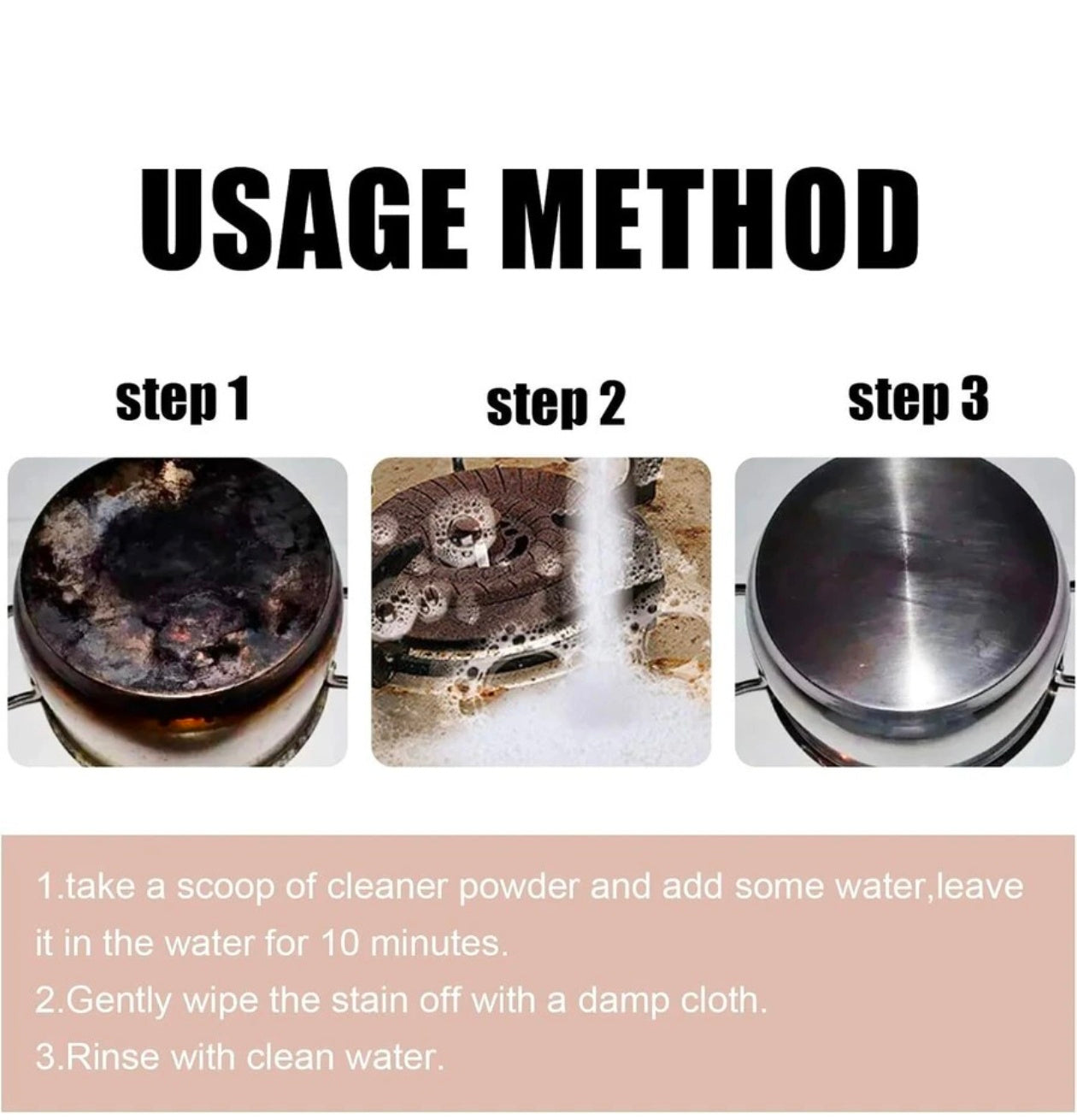 USAGE METHOD

step 1

step 2

step 3

1.take a scoop of cleaner powder and add some water,leave it in the water for 10 minutes.
2.Gently wipe the stain off with a damp cloth.
3.Rinse with clean water.