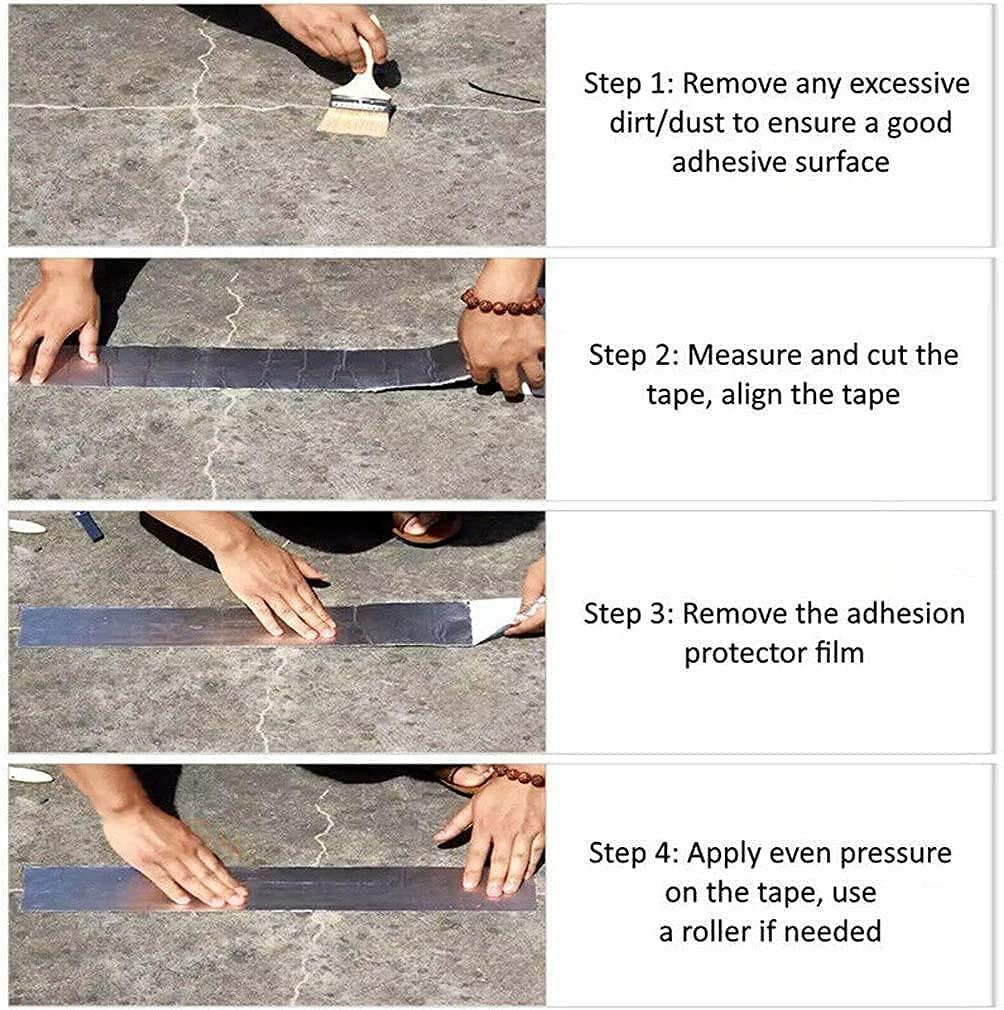 Step 1: Remove any excessive dirt/dust to ensure a good adhesive surface

Step 2: Measure and cut the tape, align the tape

Step 3: Remove the adhesion protector film

Step 4: Apply even pressure on the tape, use a roller if needed